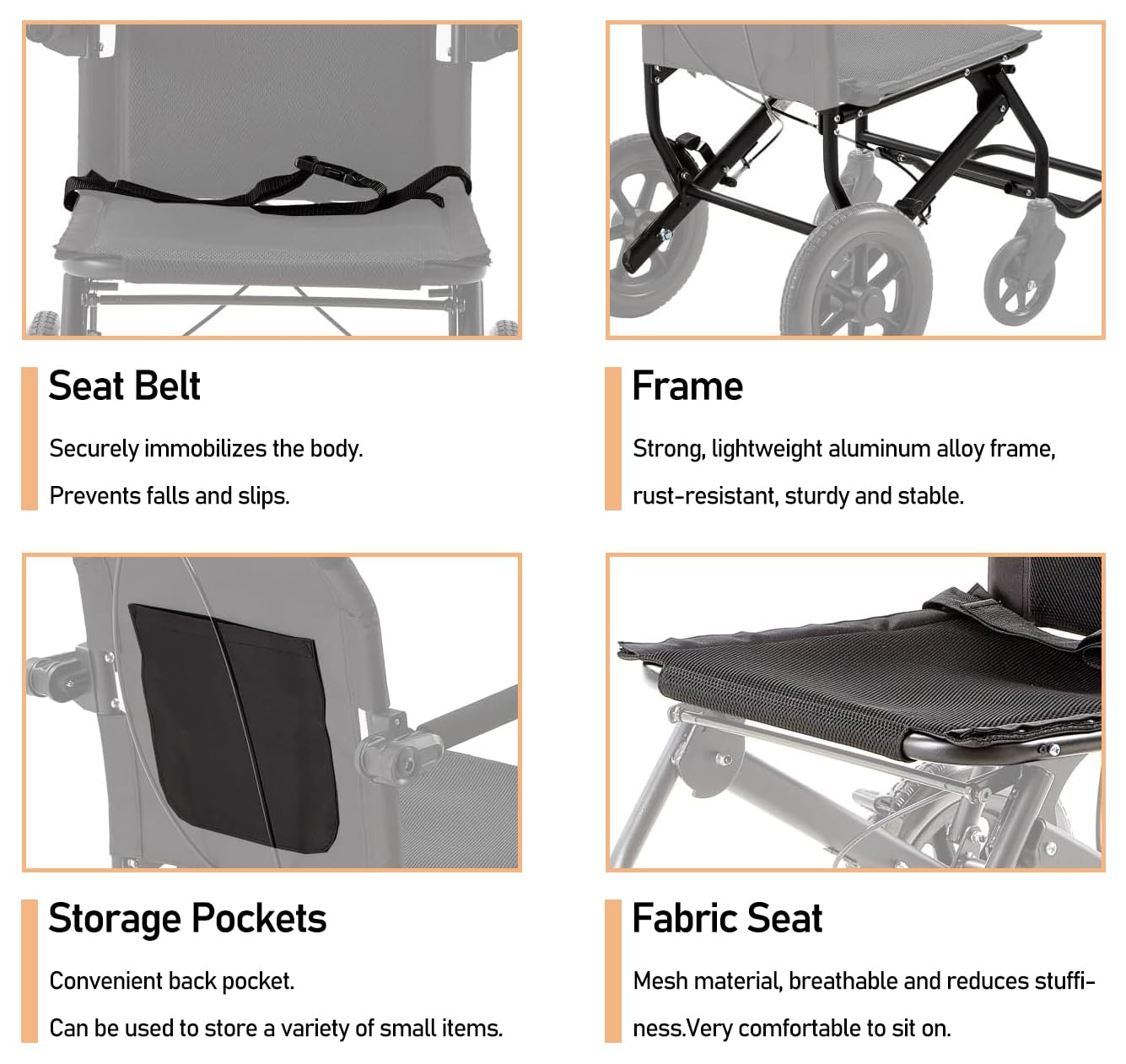 Seat Belt

Securely immobilizes the body.

Prevents falls and slips.

Frame

Strong, lightweight aluminum alloy frame, rust-resistant, sturdy and stable.

Storage Pockets

Convenient back pocket.

Can be used to store a variety of small items.

Fabric Seat

Mesh material, breathable and reduces stuffiness.Very comfortable to sit on.