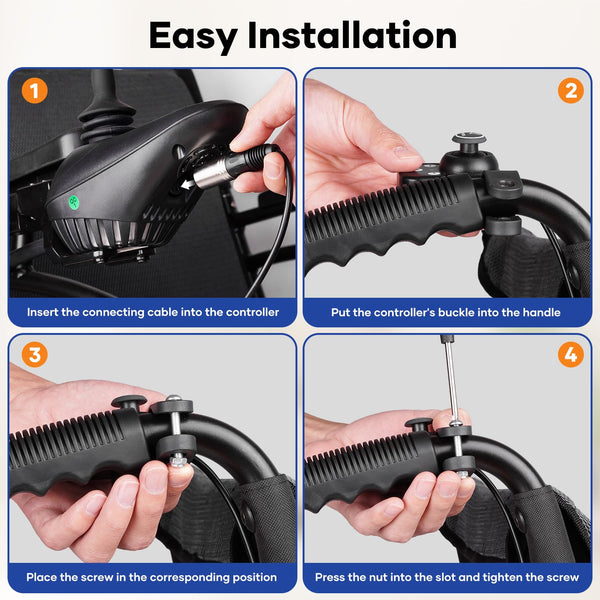 Easy Installation

1

Insert the connecting cable into the controller

2

Put the controller's buckle into the handle

3

Place the screw in the corresponding position

4

Press the nut into the slot and tighten the screw