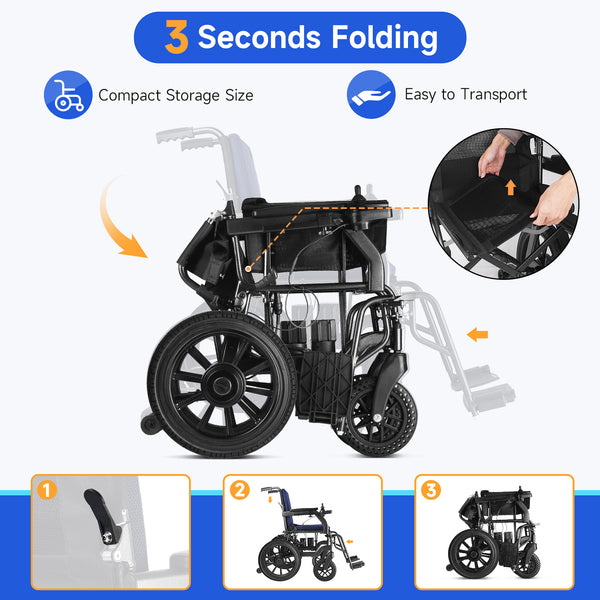 3 Seconds Folding

Compact Storage Size

Easy to Transport

1

2

3